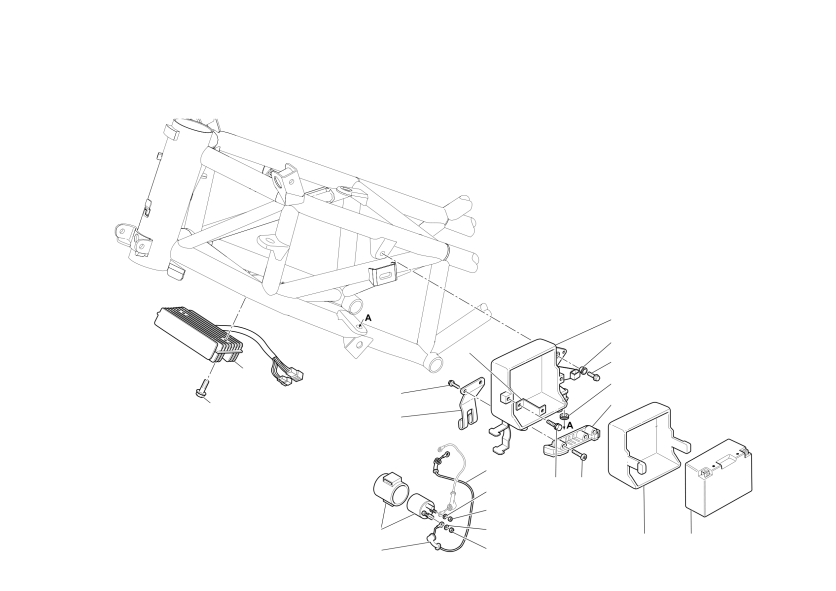 A

A