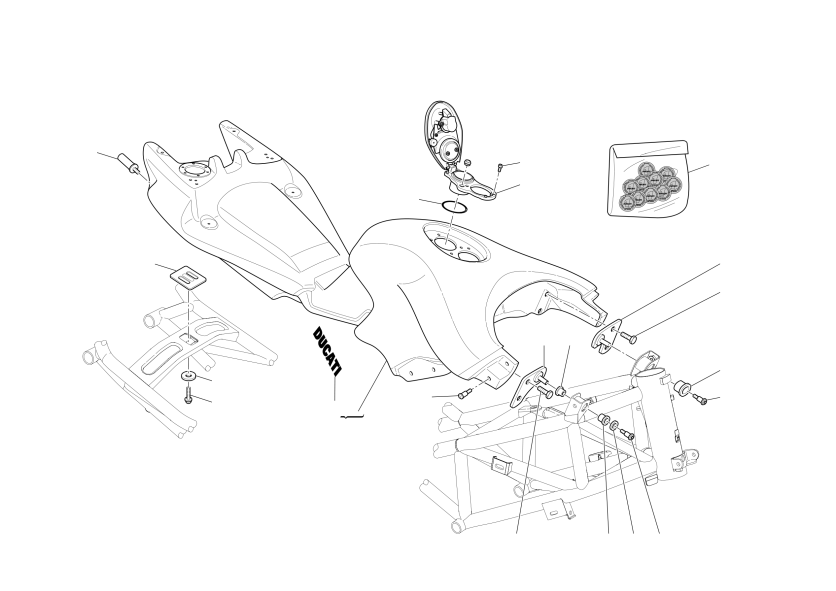 DUCATI