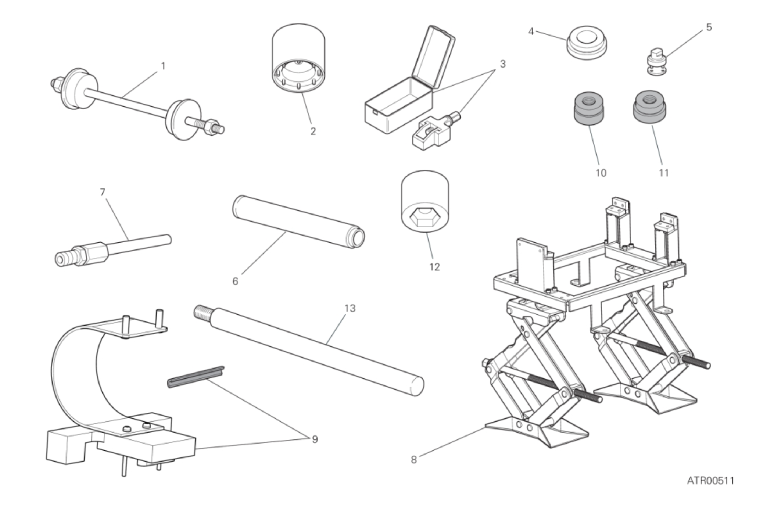 1
2
3
4
5
10
11
7
6
12
13
9
8
ATR00511