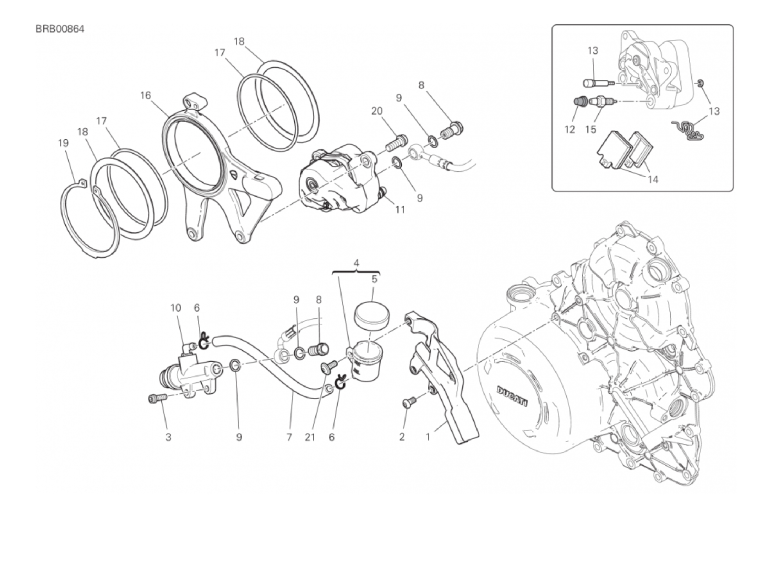 BRB00864

18
17
16
17
18
19
20
9
8
9
11
13
12
15
13
14
4
5
10
6
9
8
3
9
7
21
6
2
1
DUCATI