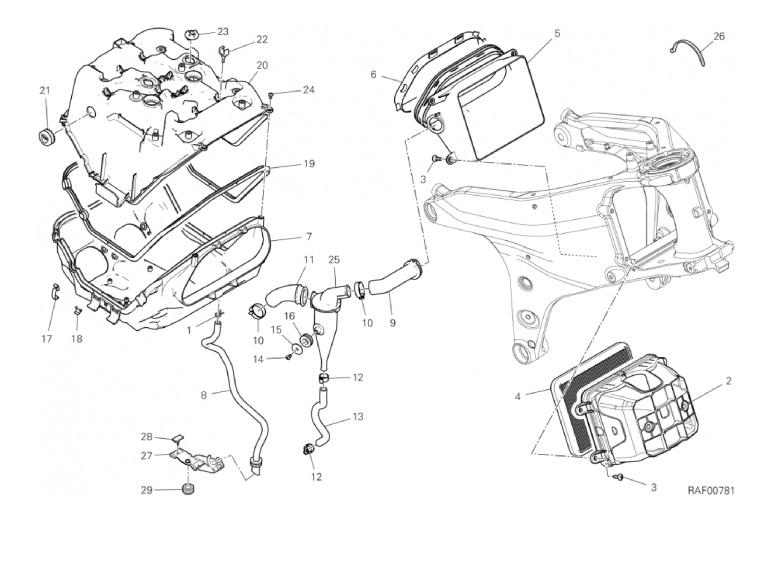 23
22
20
21
24
19
7
17
18
1
8
28
27
29
11
25
10
16
15
14
10
9
12
13
12
6
5
26
3
4
2
3
RAF00781