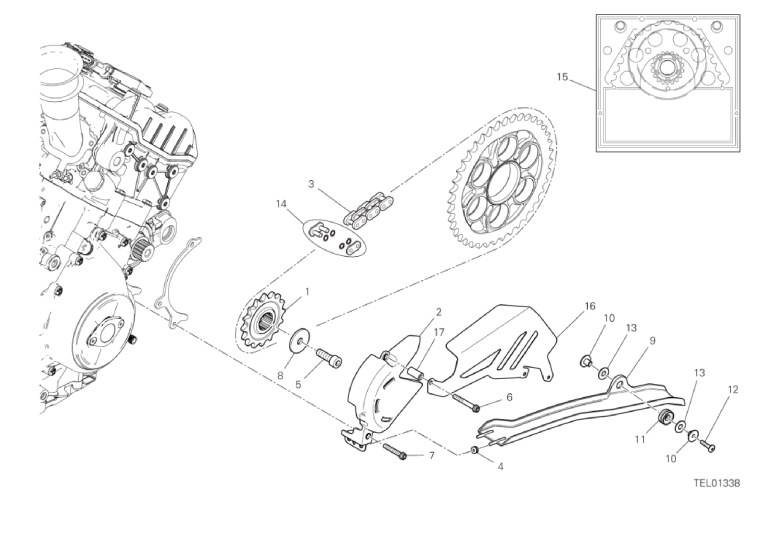 15
3
14
1
2
17
16
10
13
9
8
5
6
13
12
11
10
7
4
TEL01338