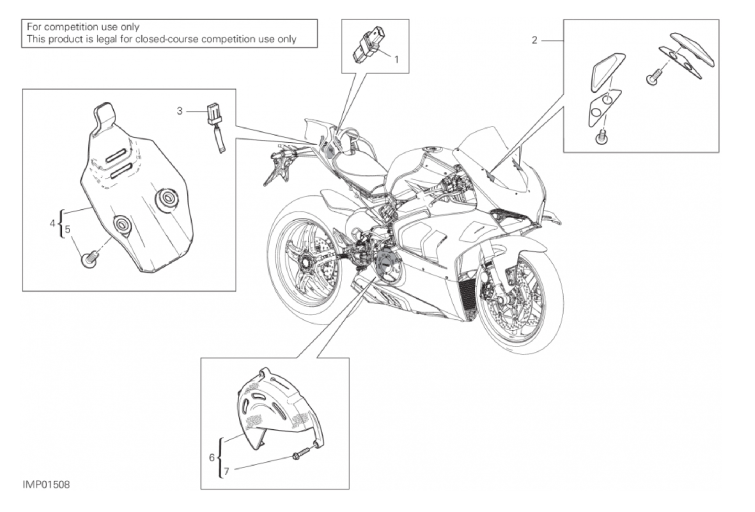 For competition use only
This product is legal for closed-course competition use only

1

2

3

4

5

6

7

IMP01508