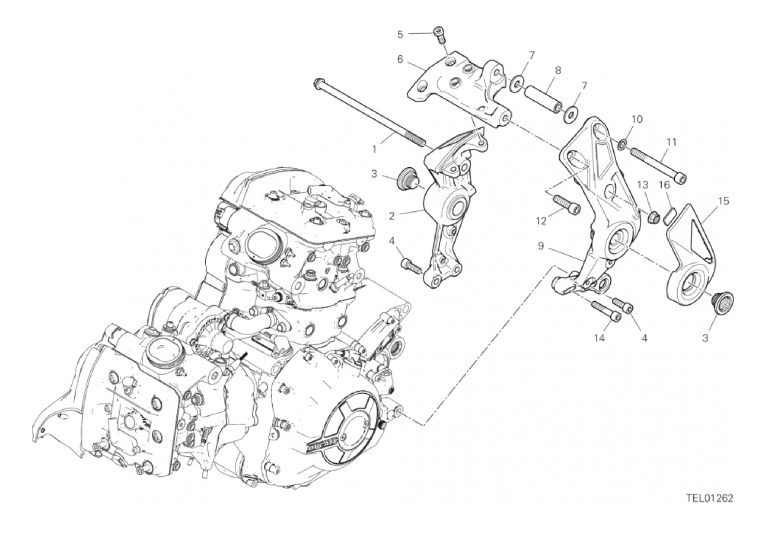 5
6
7
8
7
1
10
11
3
2
13
16
15
12
4
9
14
4
3
TEL01262