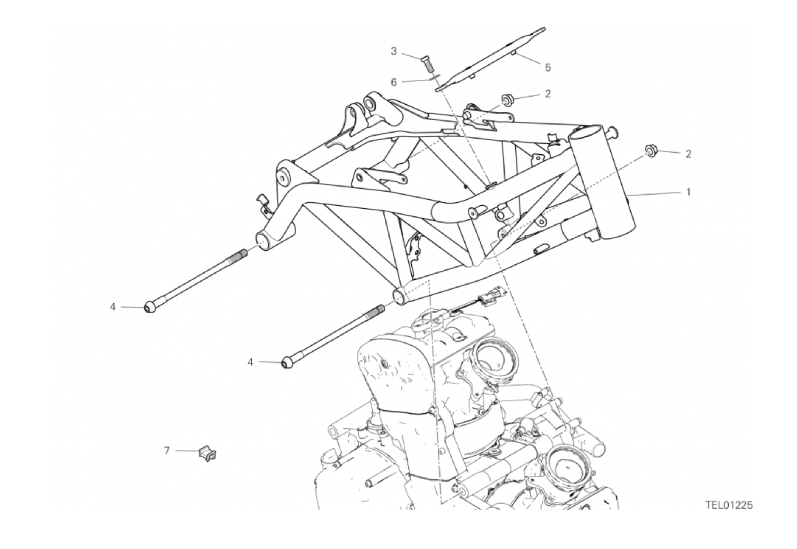 3
5
6
2
2
1
4
4
7
TEL01225