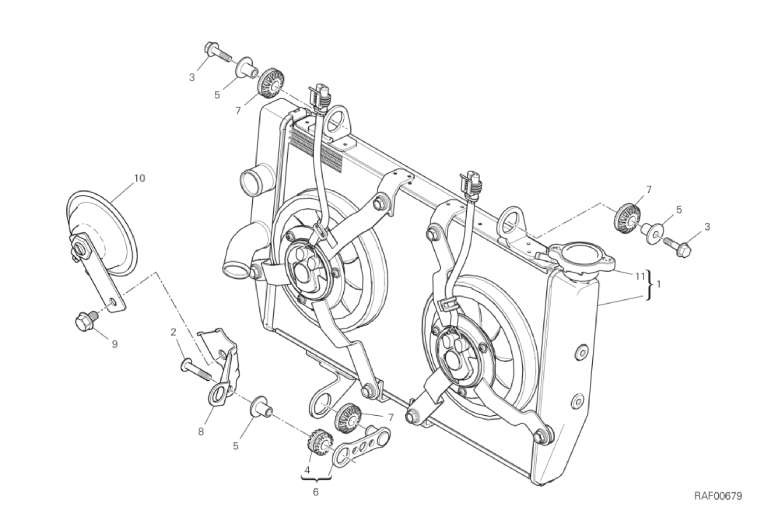 3
5
7
10
7
5
3
11
1
9
2
8
5
7
4
6
RAF00679