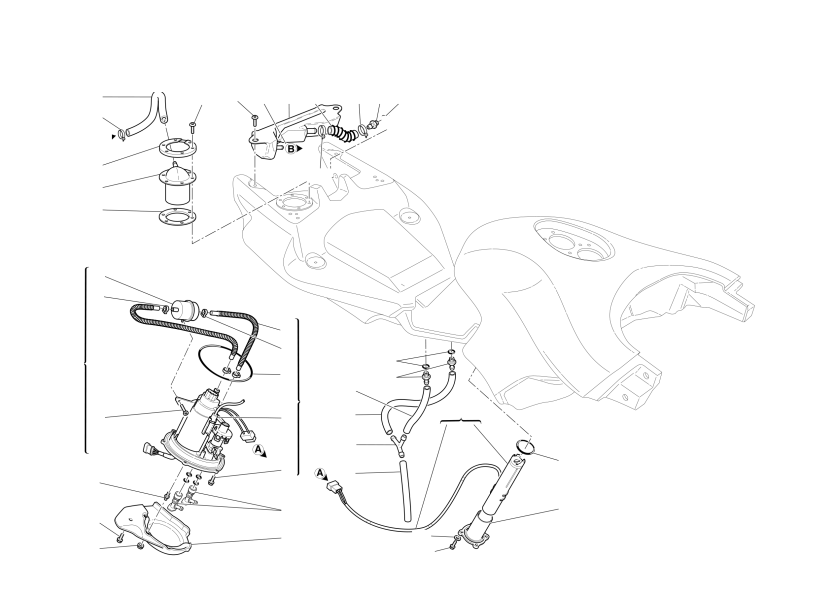 B
A
A