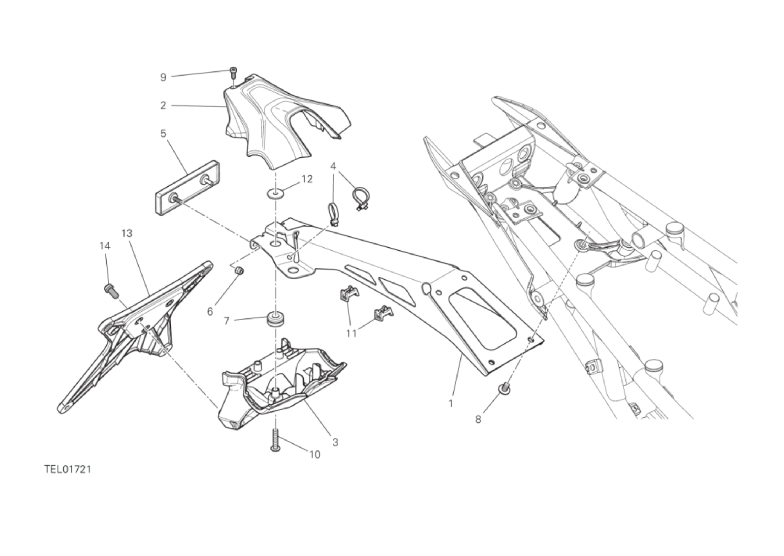 9
2
5
4
12
13
14
6
7
11
1
8
3
10
TEL01721