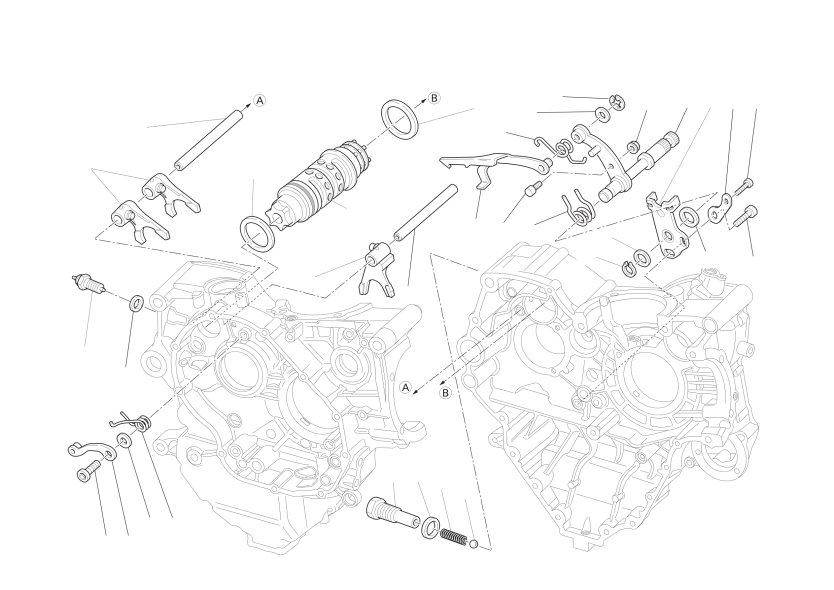 A
B
A
B