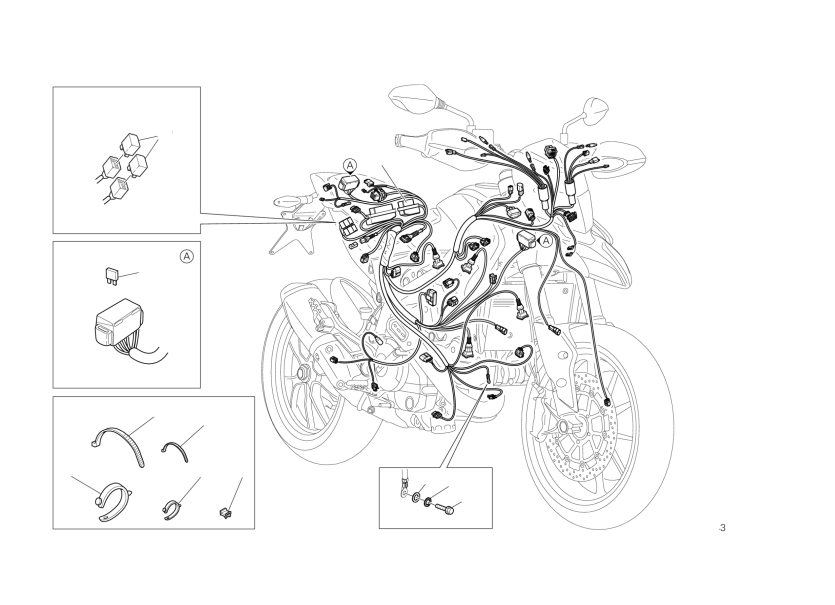 A

A

A

3