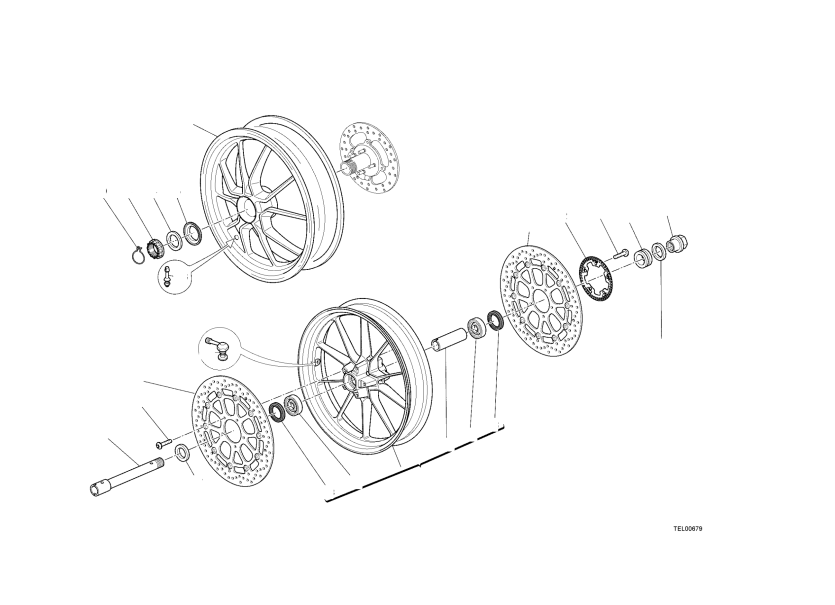 TEL00679