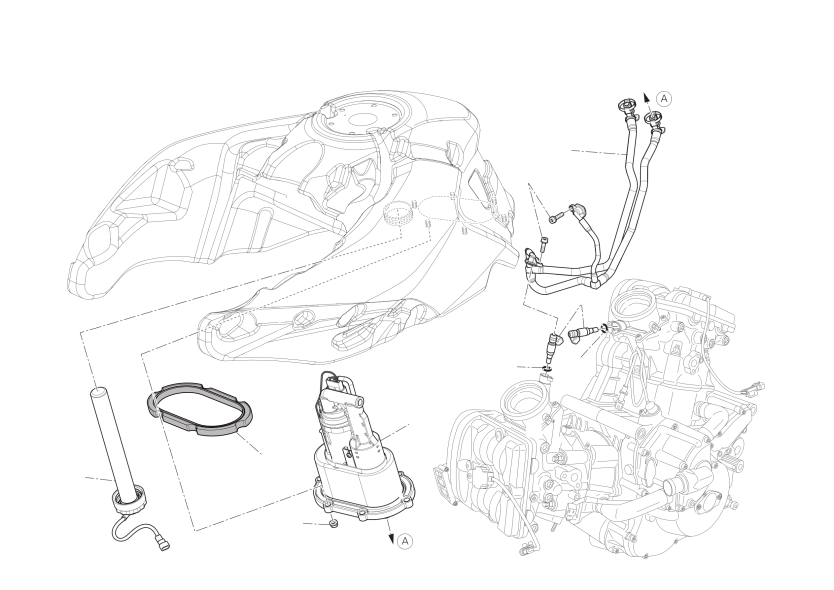 A

A