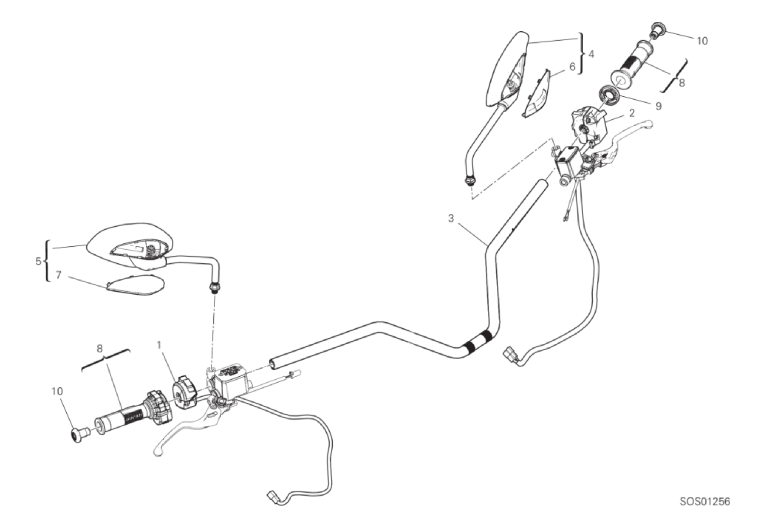 10
4
6
8
9
2
3
5
7
8
1
10
SOS01256