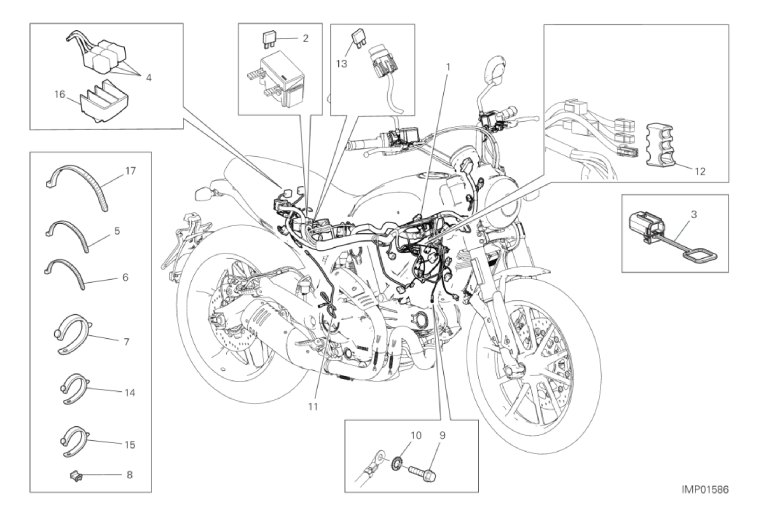 4
16
2
13
1
12
3
17
5
6
7
14
15
8
11
10
9
IMP01586