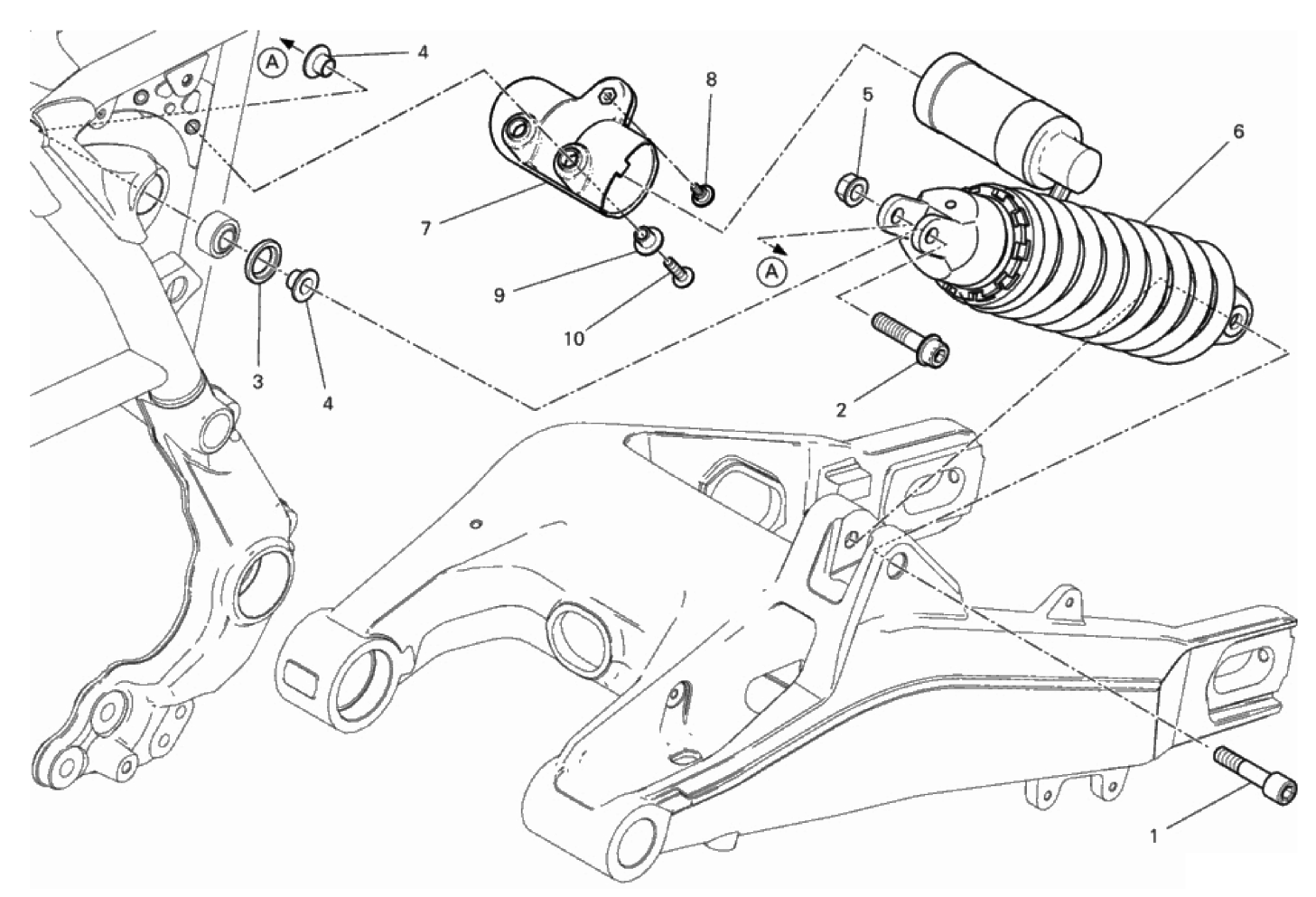 A
4
8
5
6
7
9
10
A
3
4
2
1