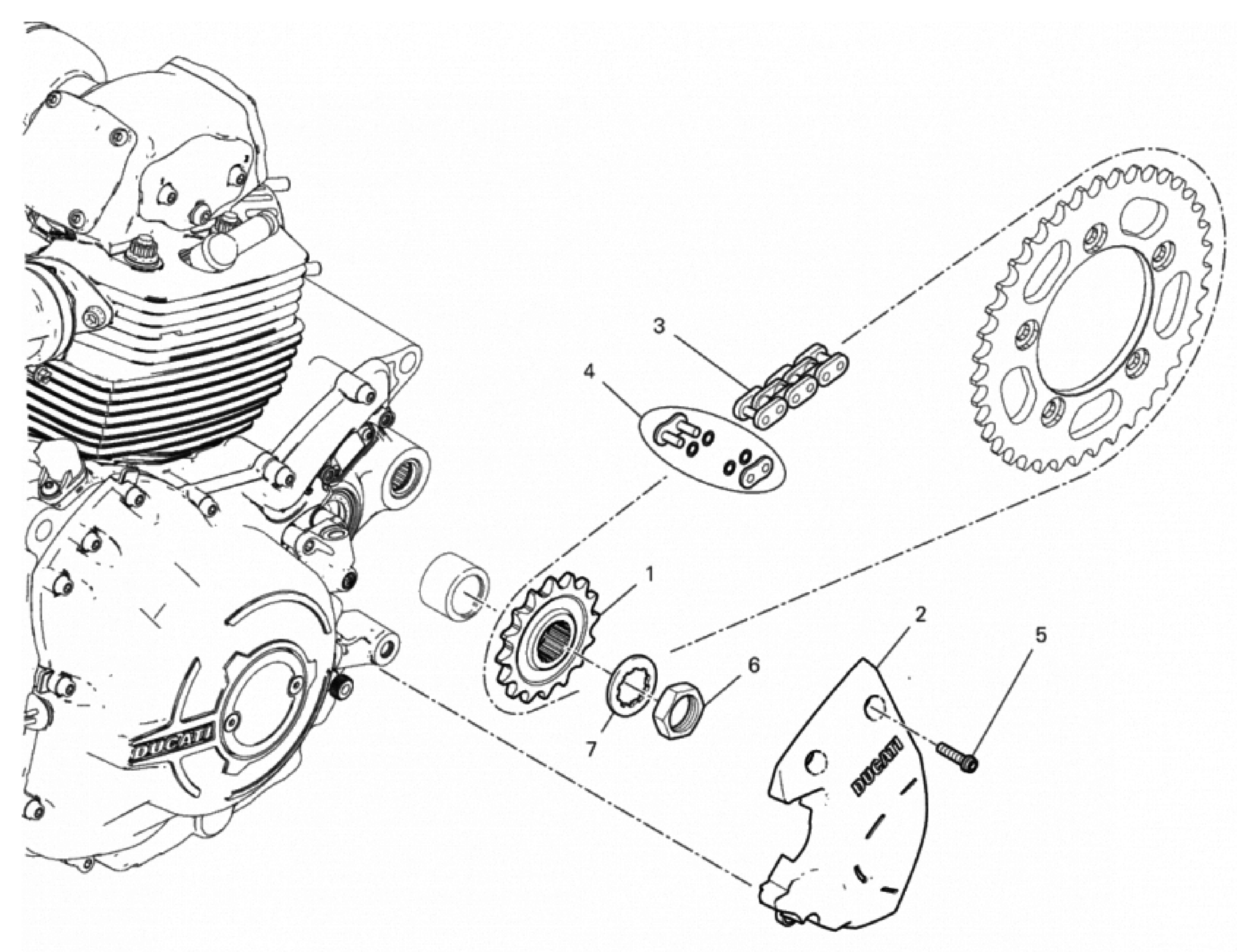 3
4
1
2
5
6
7
DUCATI
DUCATI