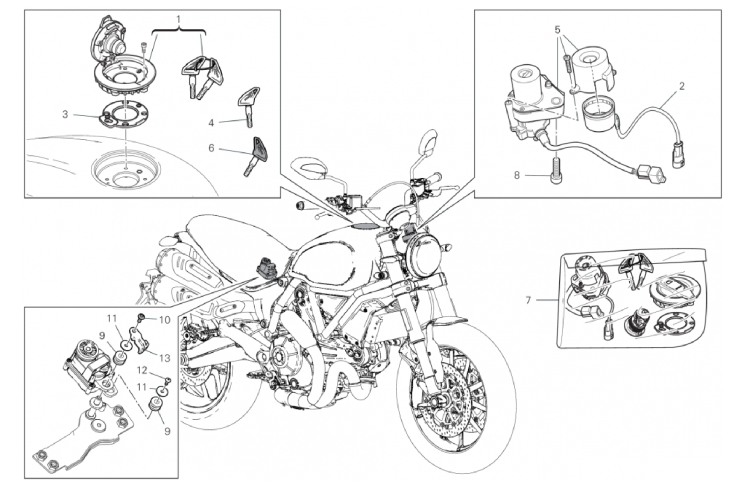 1
3
4
6
5
2
8
7
11
10
9
13
12
11
9