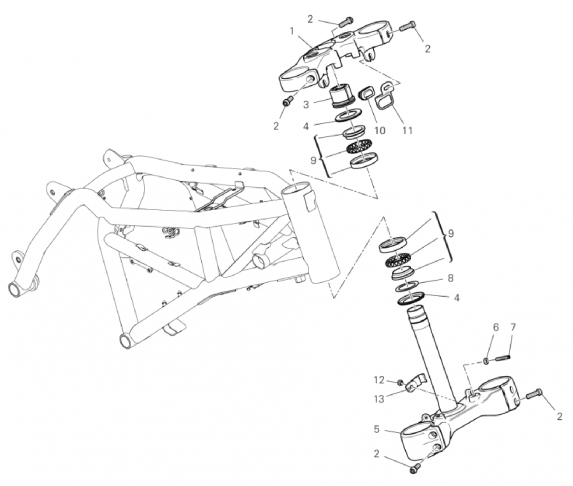 2
1
2
3
2
4
10
11
9
9
8
4
6
7
12
13
2
5
2