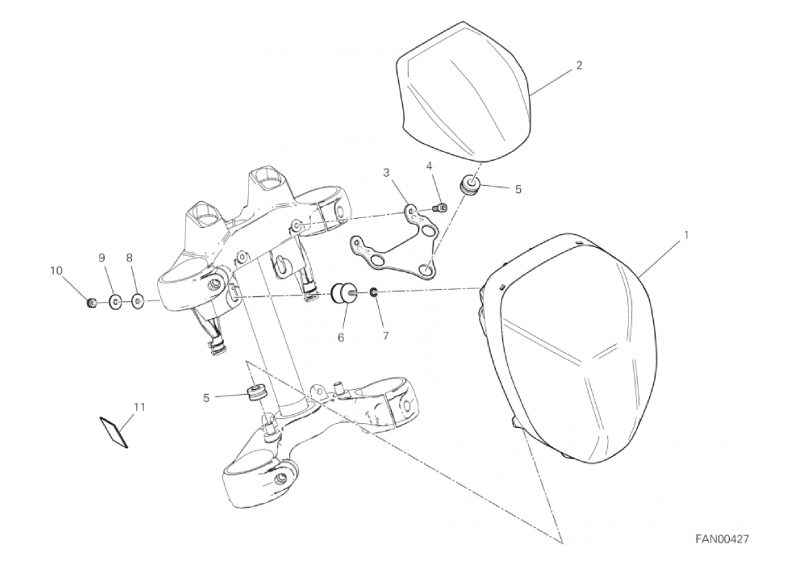 2
3
4
5
1
10
9
8
6
7
5
11
FAN00427