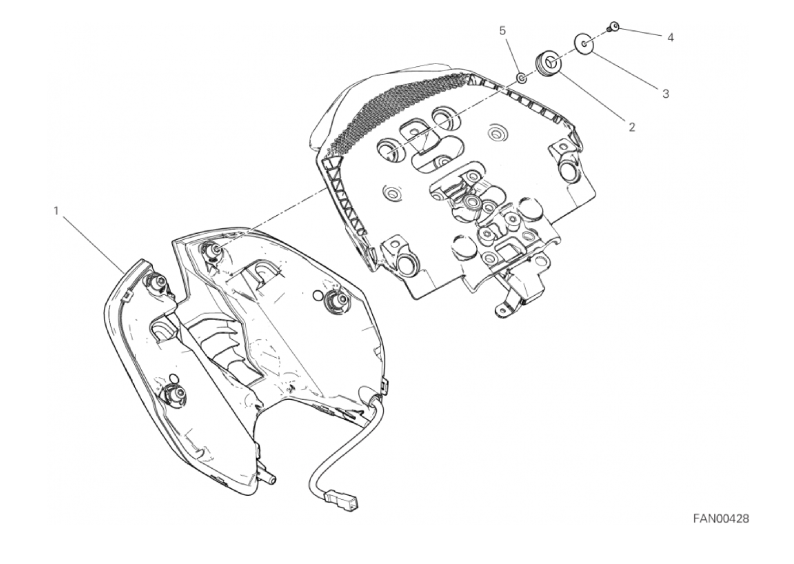 5
4
3
2
1
FAN00428