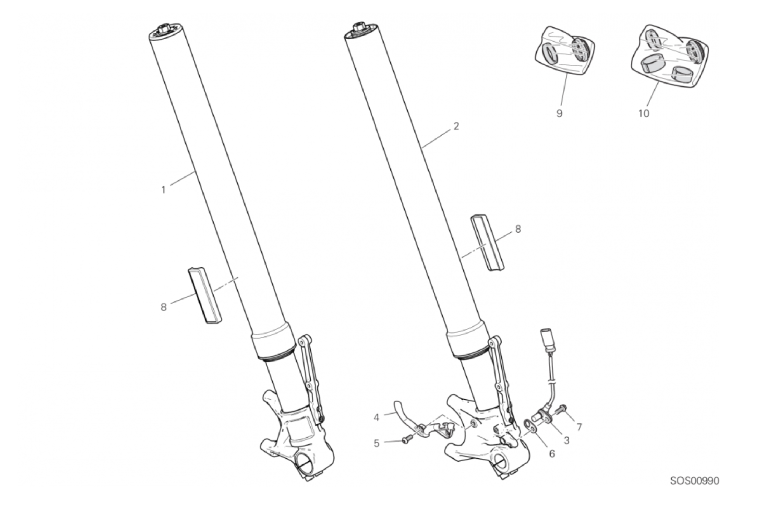 9
10
2
1
8
8
4
5
6
3
7
SOS00990