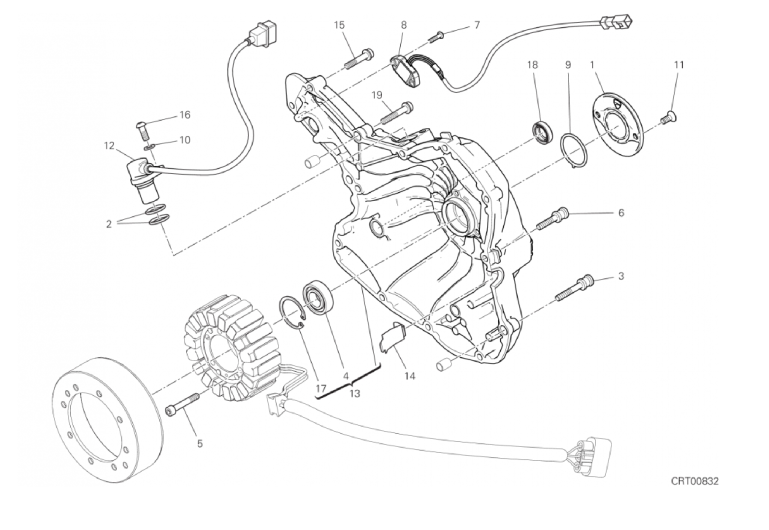 15
8
7
18
9
1
11
19
16
10
12
2
6
3
17
4
13
14
5
CRT00832