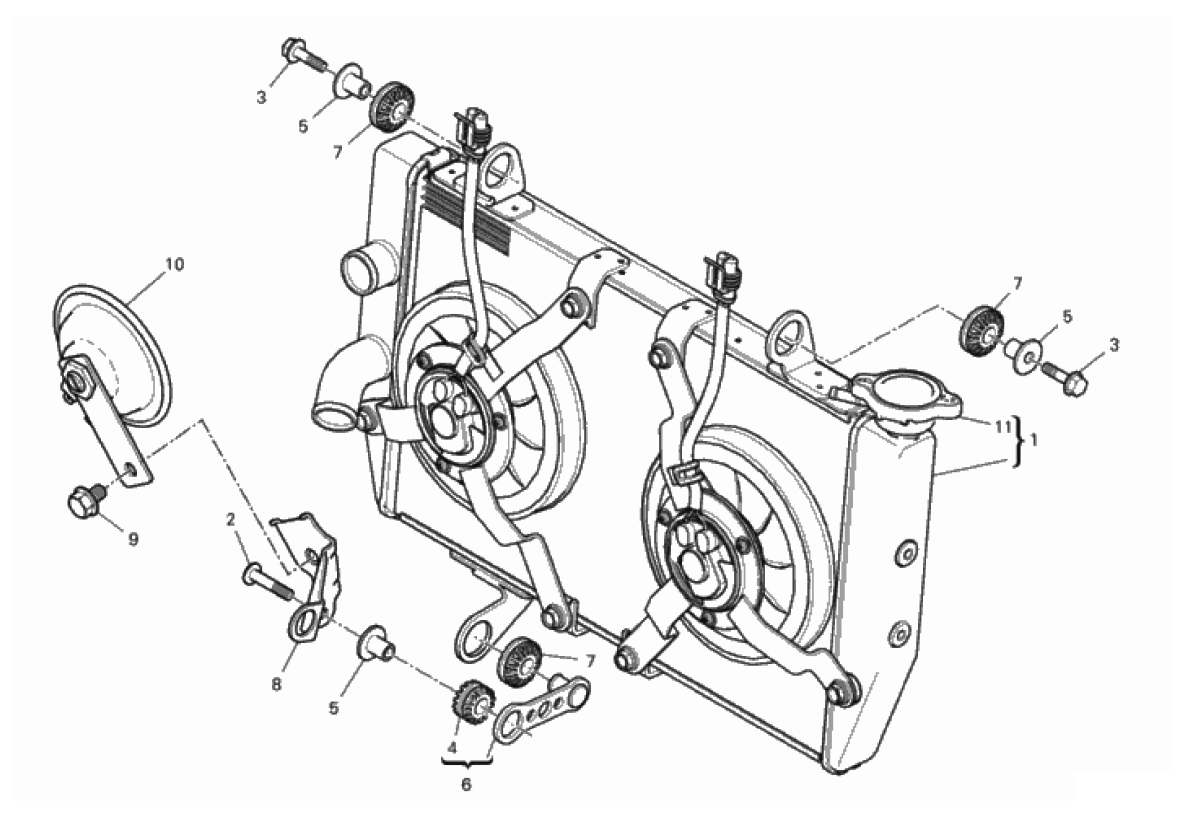 3
5
7
10
7
5
3
11
1
9
2
8
5
7
4
6