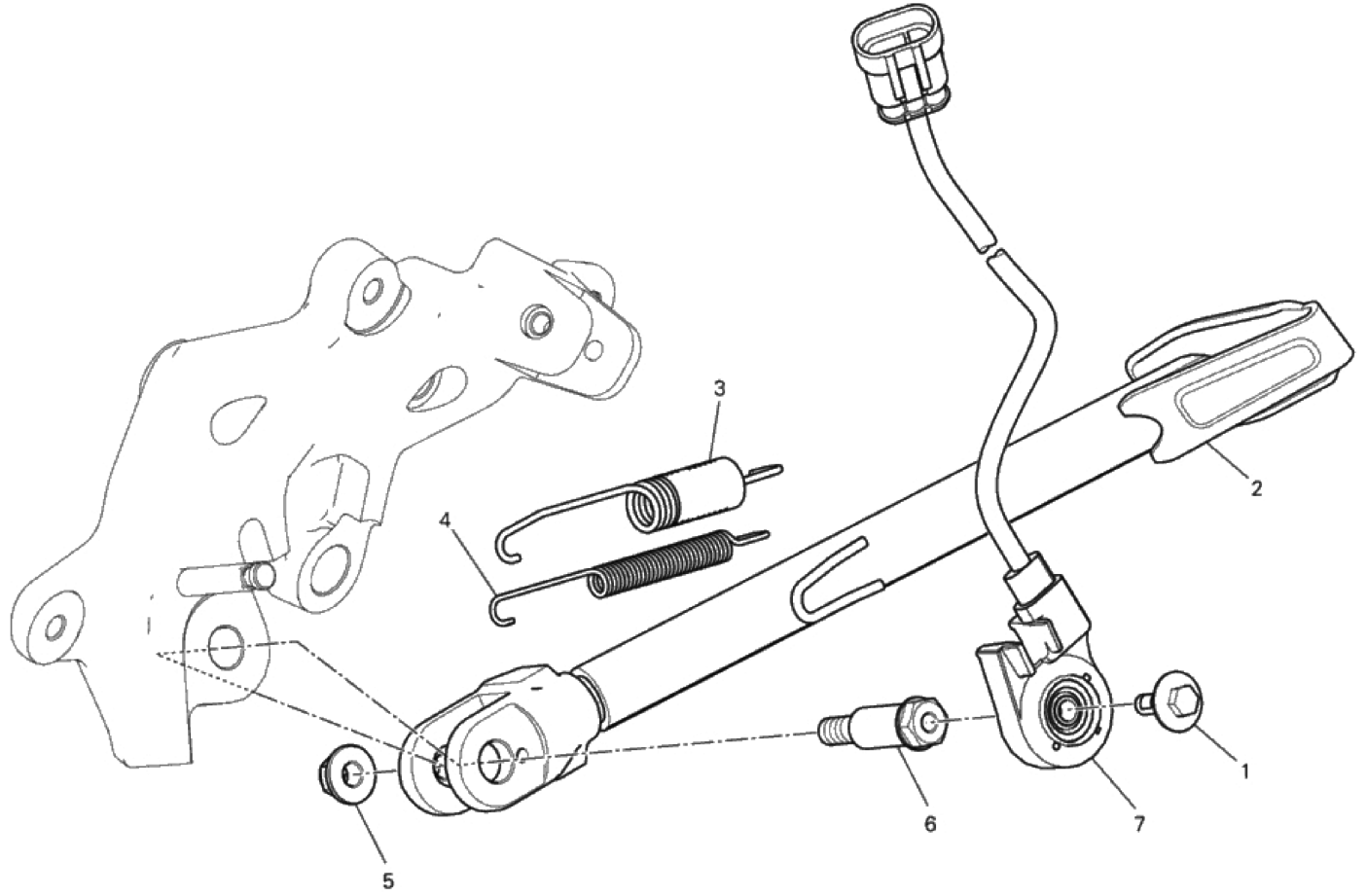 3
2
4
1
6
7
5