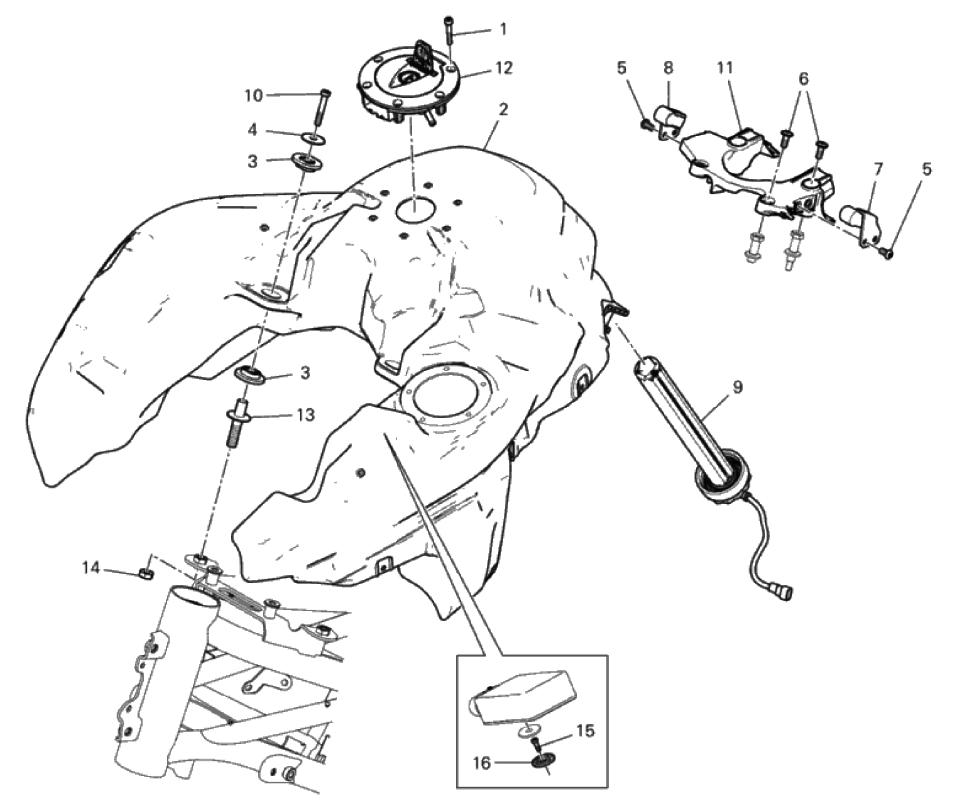 1
12
10
4
3
2
5
8
11
6
7
5
3
13
9
14
15
16