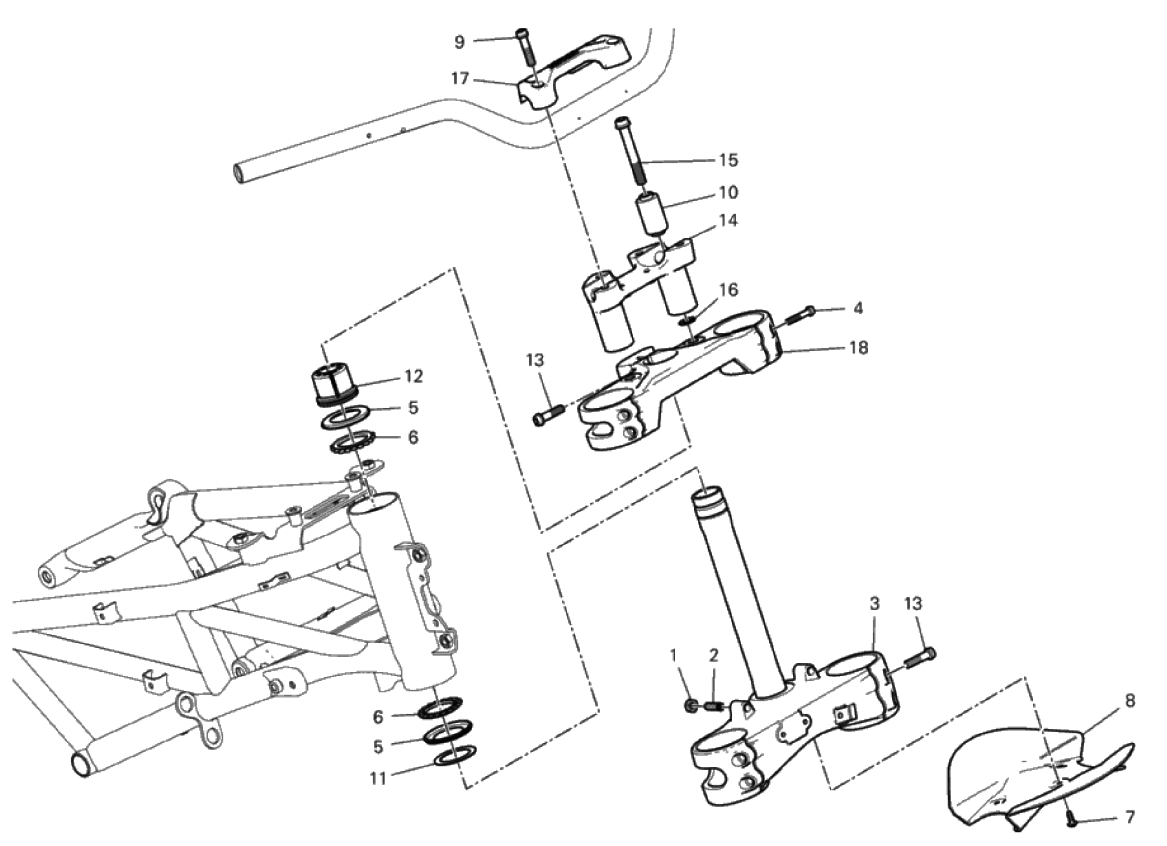 9
17
15
10
14
16
4
18
13
12
5
6
3
13
1
2
6
5
11
8
7