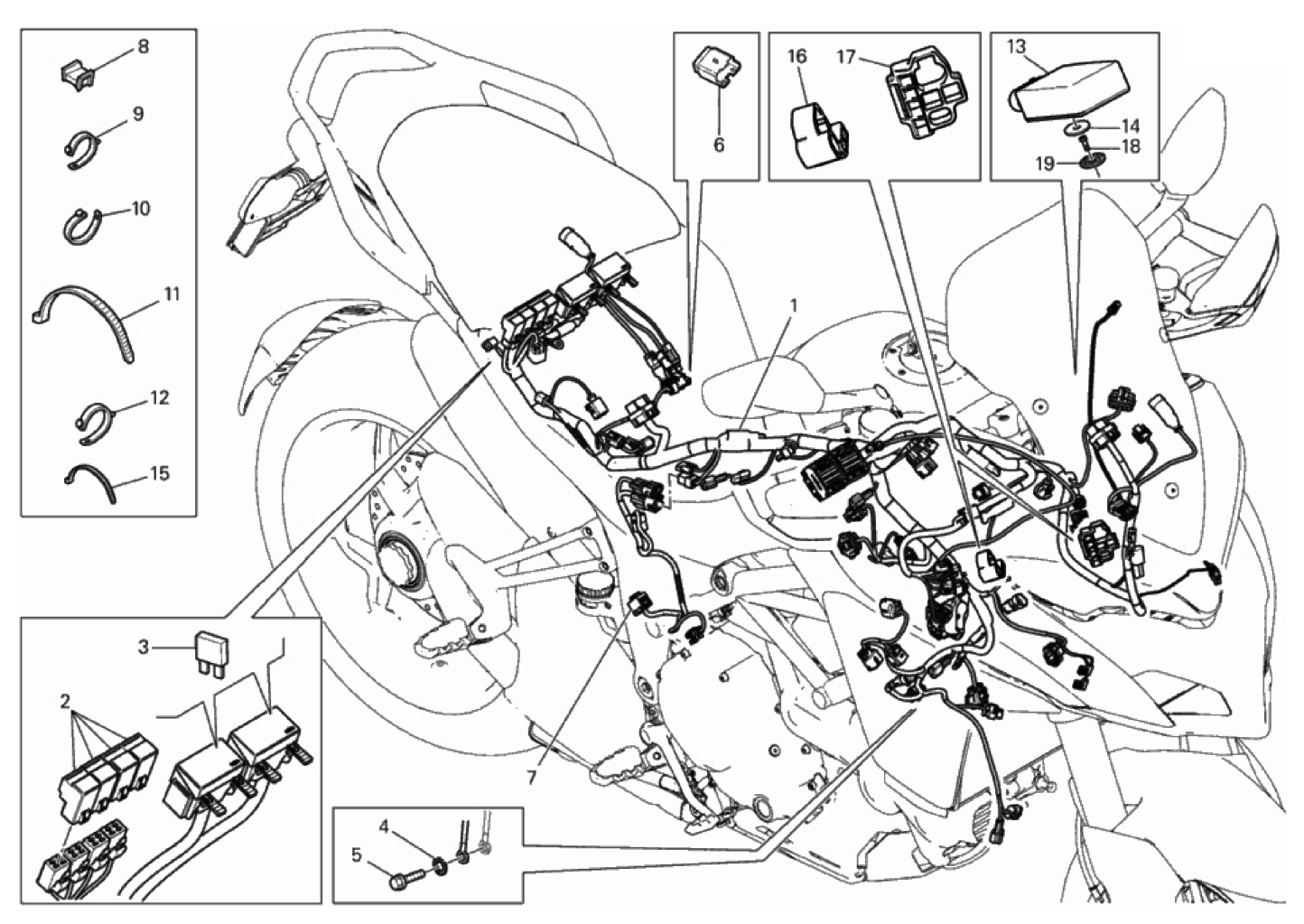 8
9
10
11
12
15
6
16
17
13
14
18
19
1
3
2
7
4
5