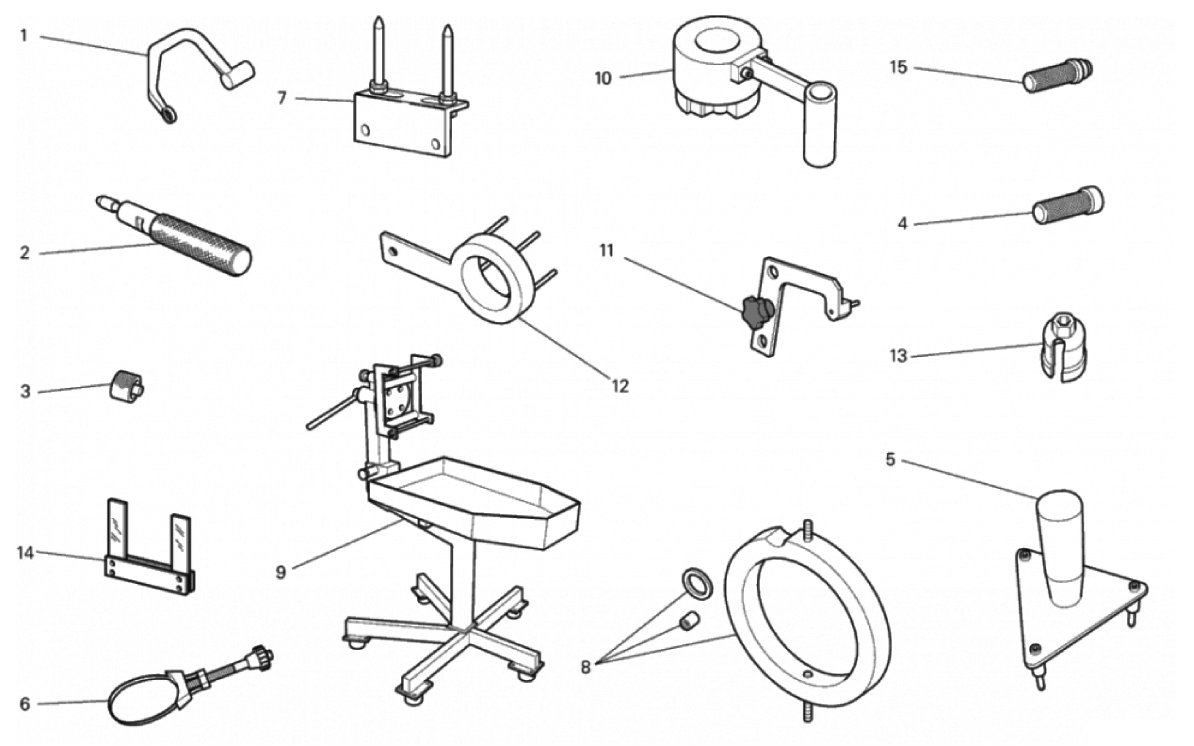 1
7
10
15
2
4
11
12
3
13
5
14
9
8
6