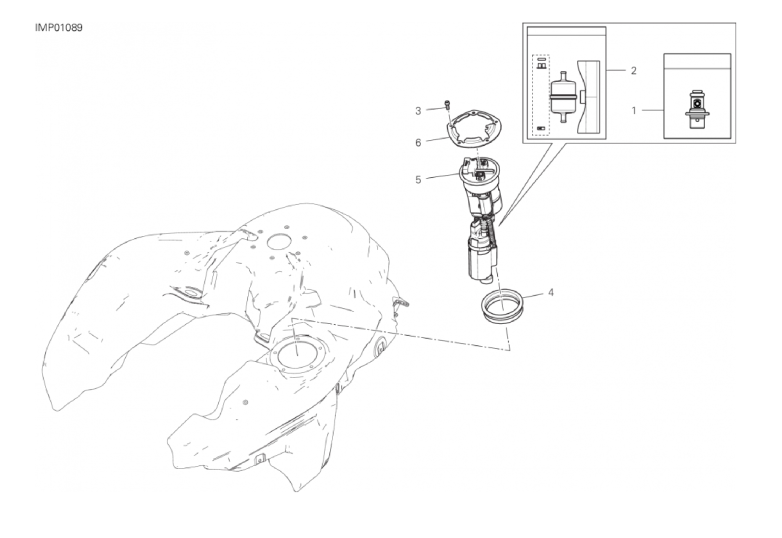 IMP01089

2

1

3

6

5

4