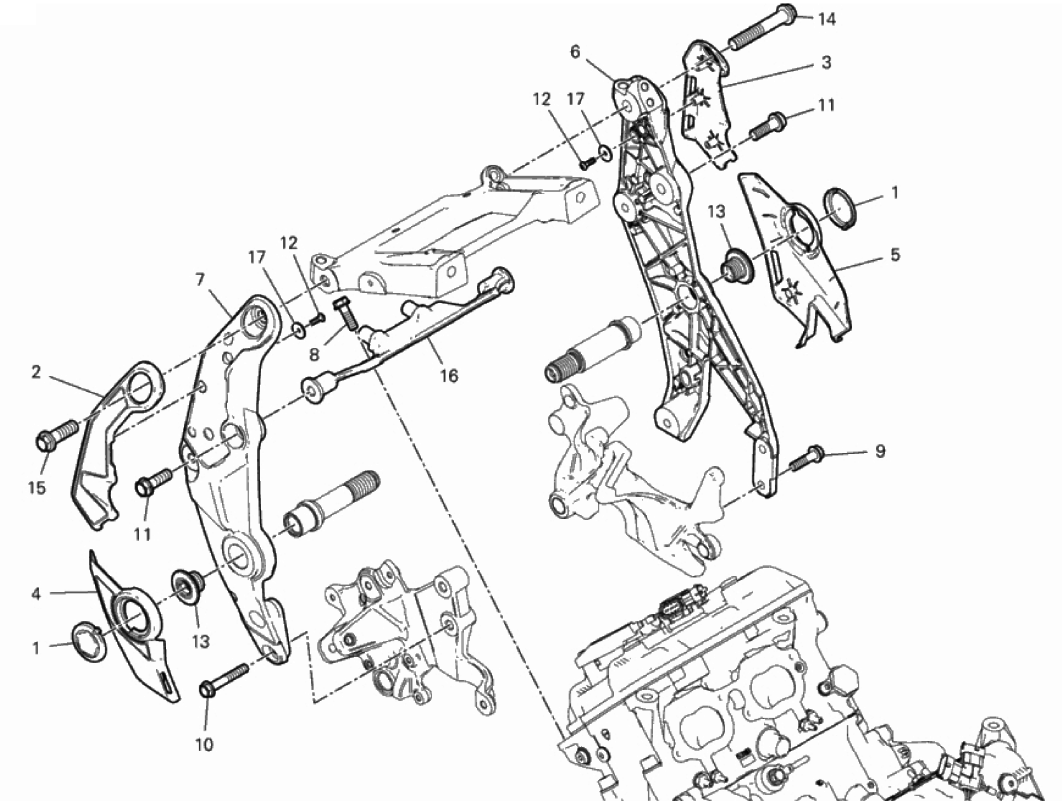 14
6
3
12
17
11
1
13
5
17
12
7
8
16
2
15
11
9
4
13
1
10