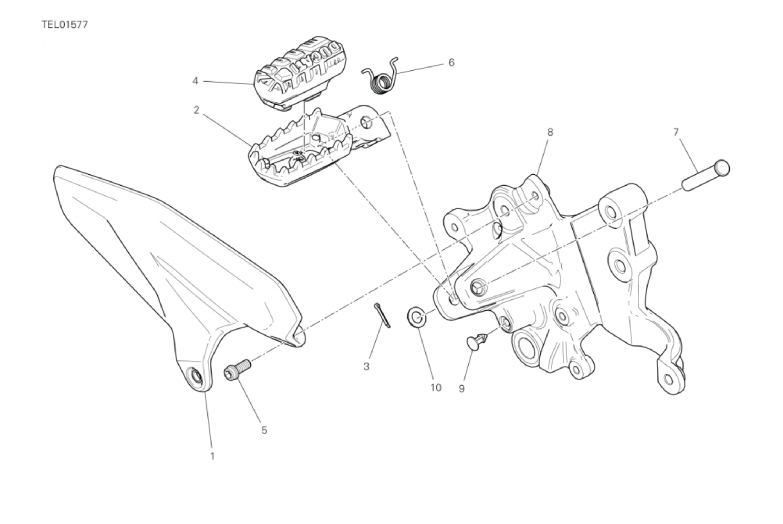 TEL01577

4

6

2

8

7

3

10

9

5

1