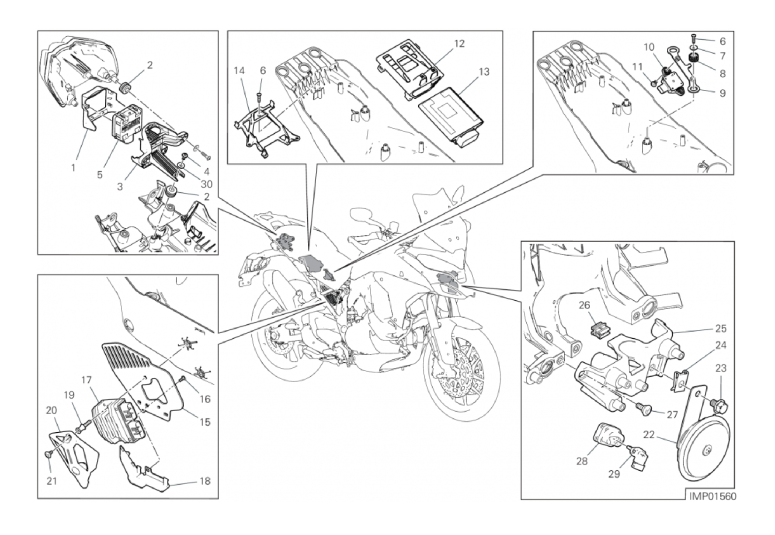 2
1
5
3
4
30
2
14
6
12
13
10
11
6
7
8
9
17
19
20
21
16
15
18
26
25
24
23
27
22
28
29
IMP01560