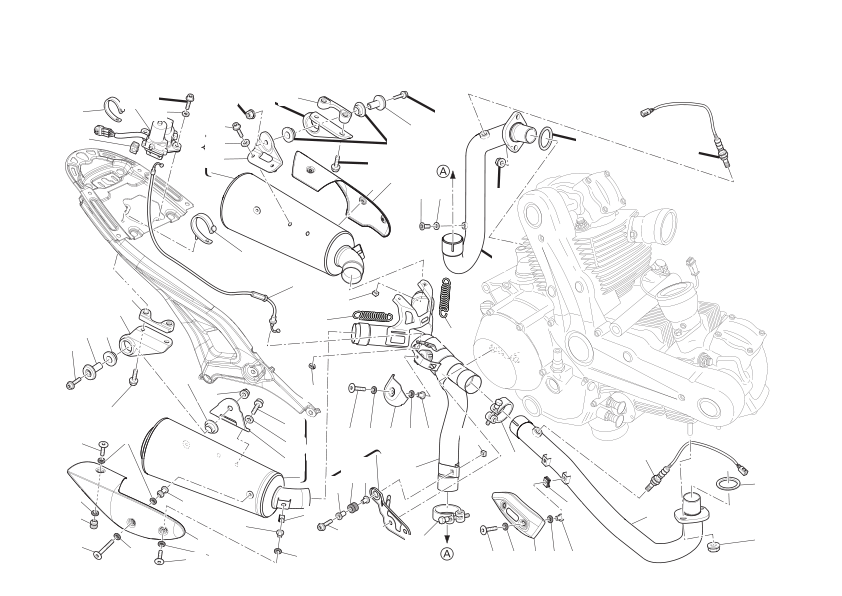 A
A