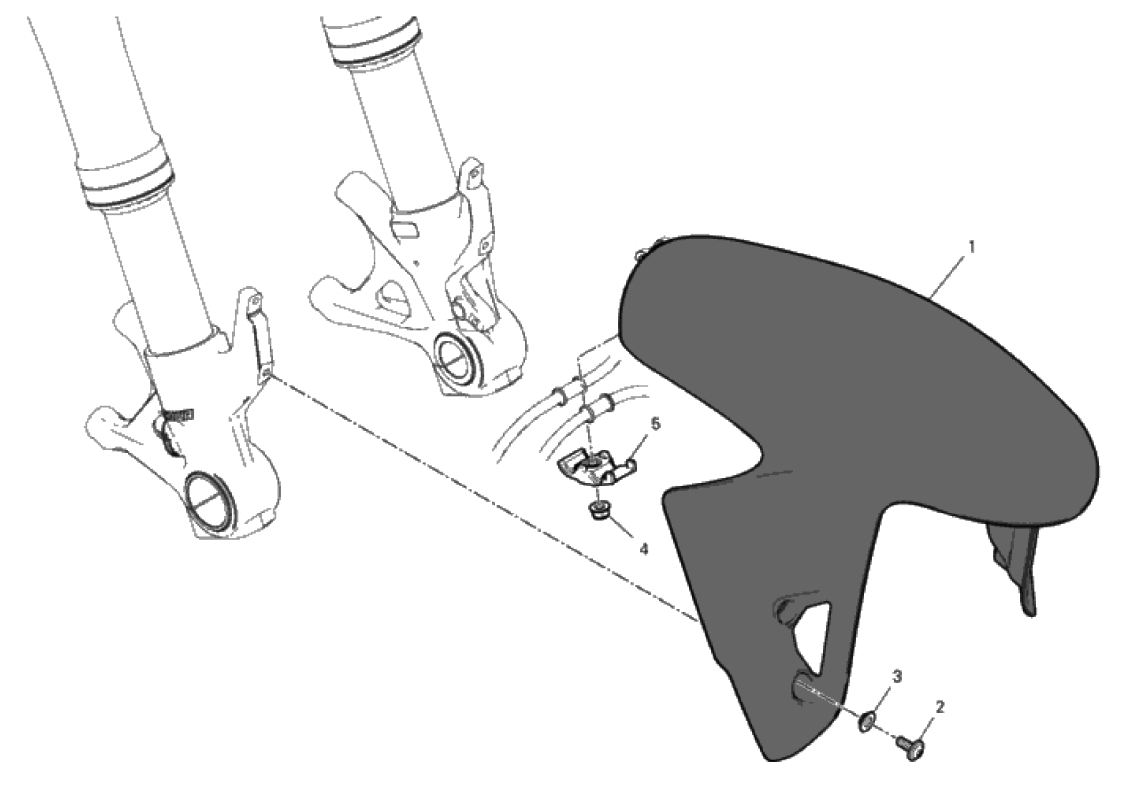 1
5
4
3
2