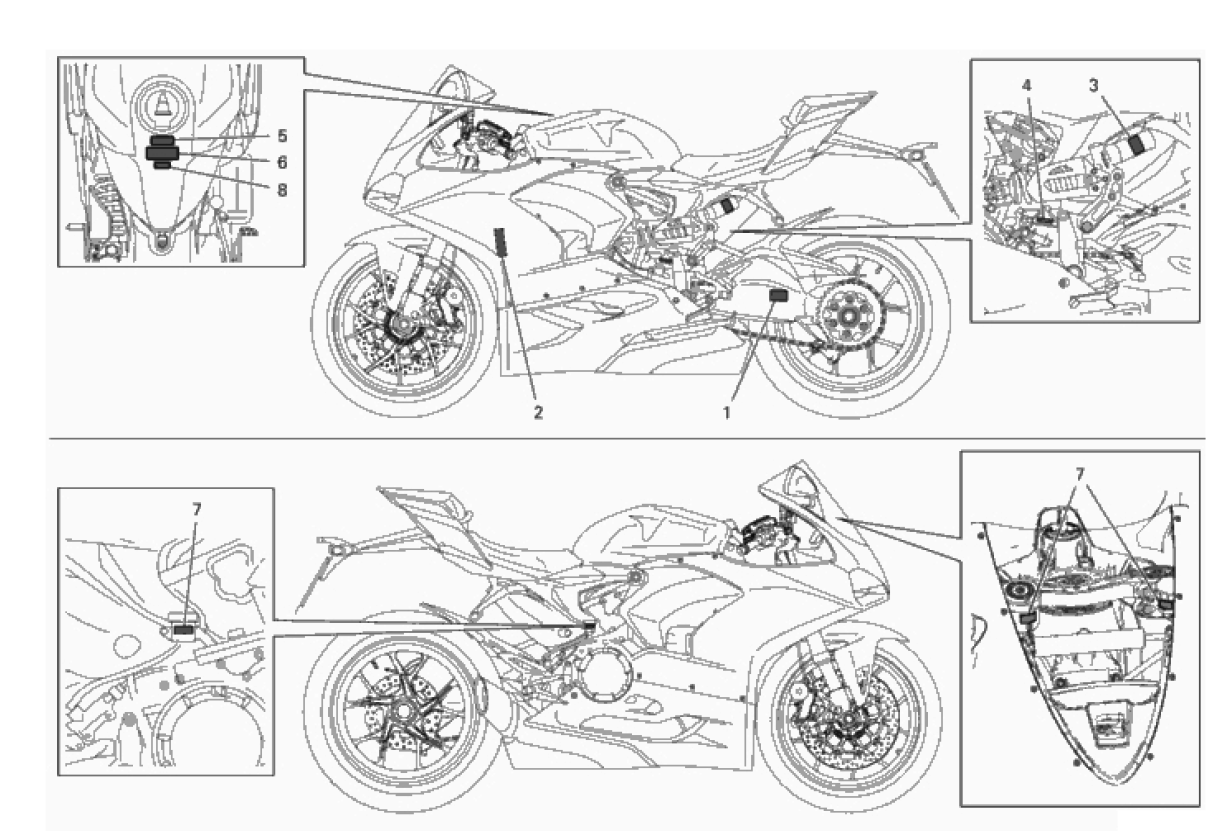 5
6
8
4
3
2
1
7
7