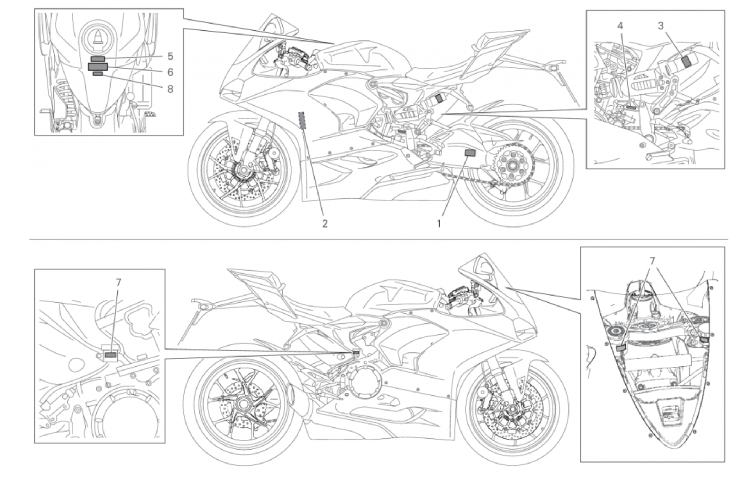 5
6
8
4
3
2
1
7
7