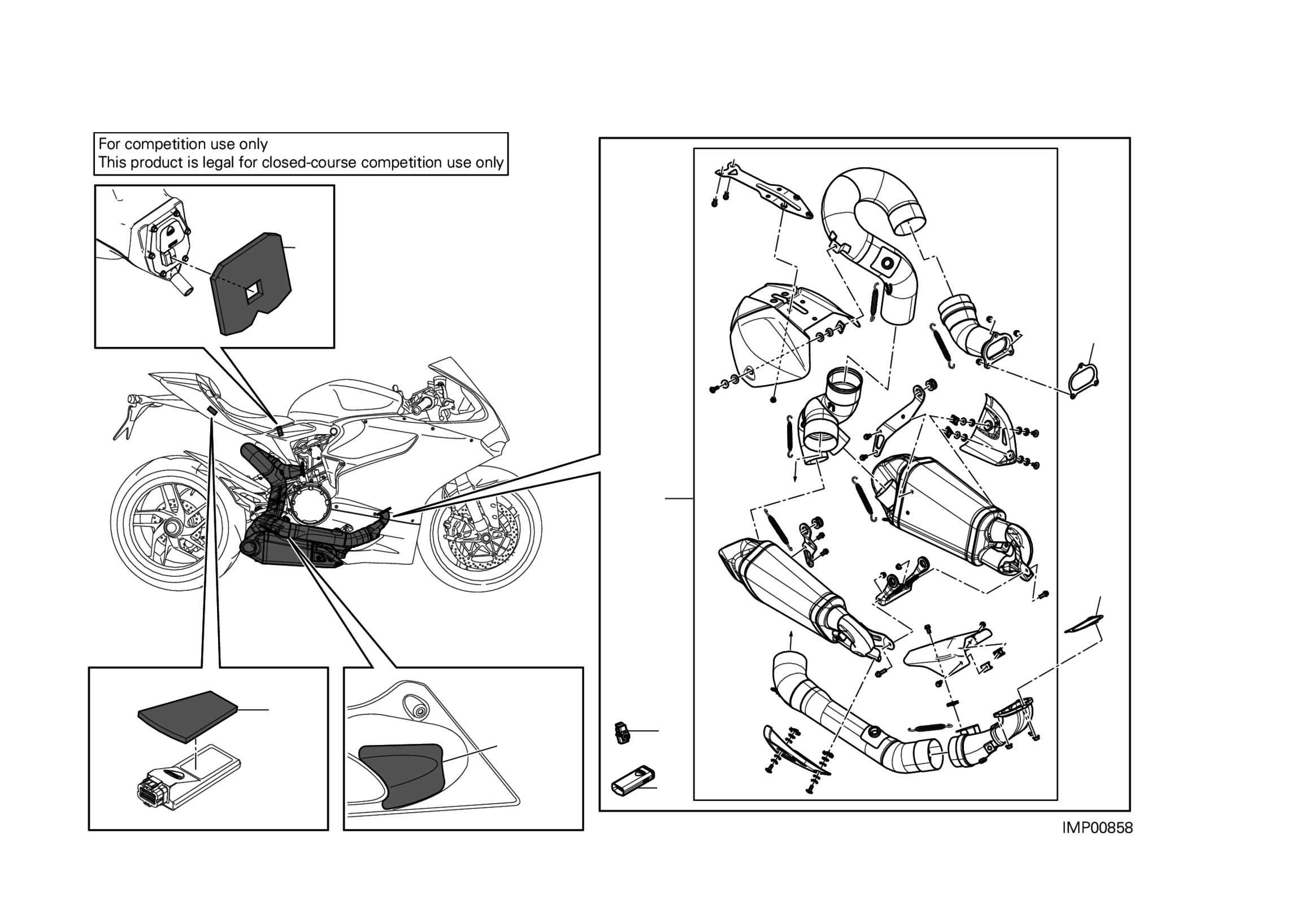 For competition use only
This product is legal for closed-course competition use only

IMP00858