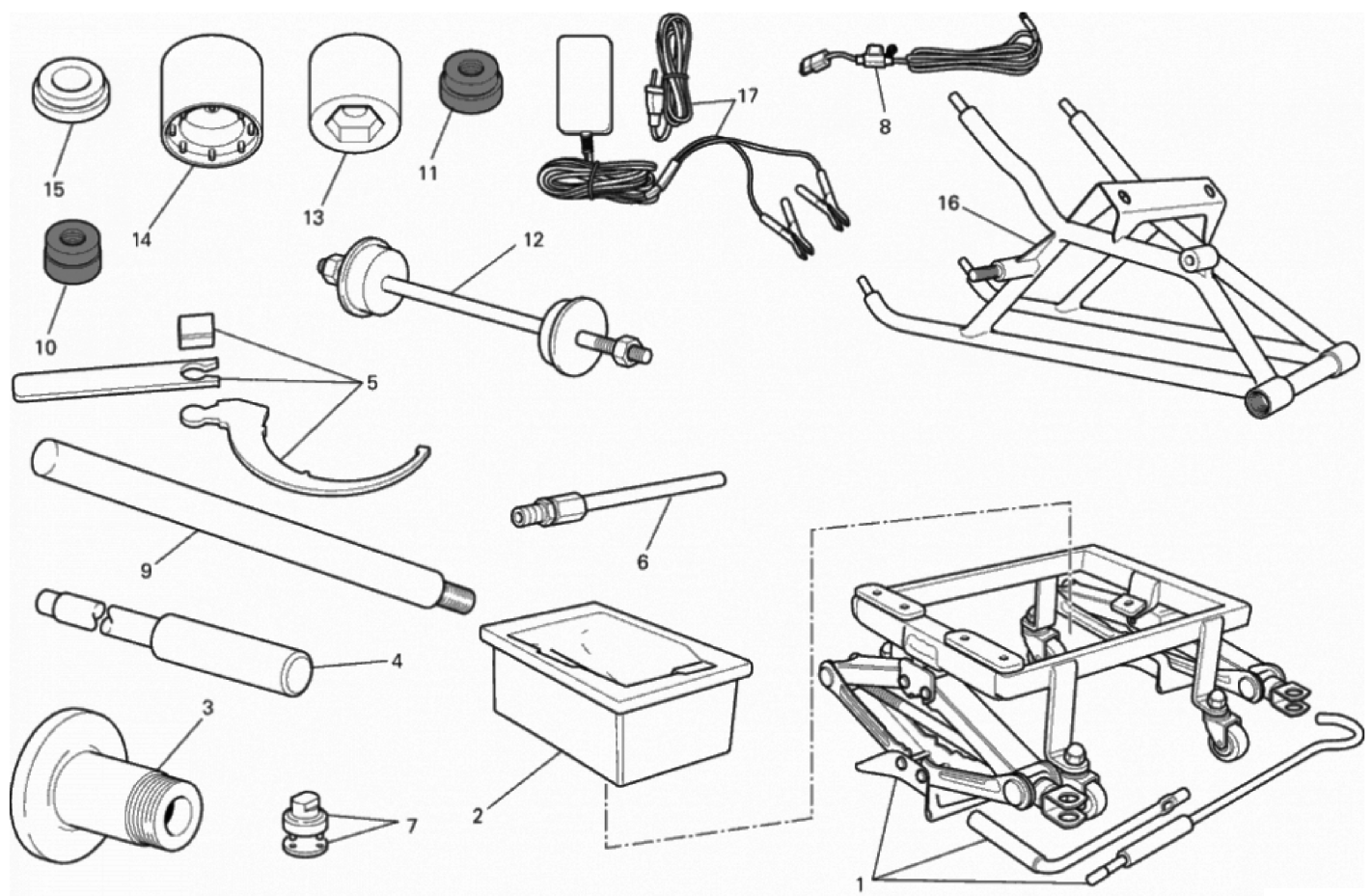 15
14
13
11
17
8
16
10
12
5
9
6
4
3
2
7
1