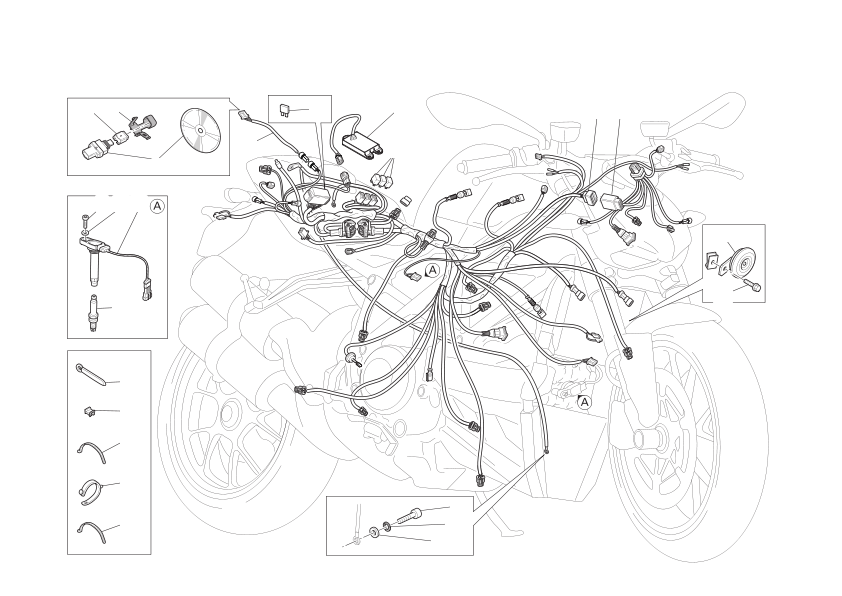 A

A

A