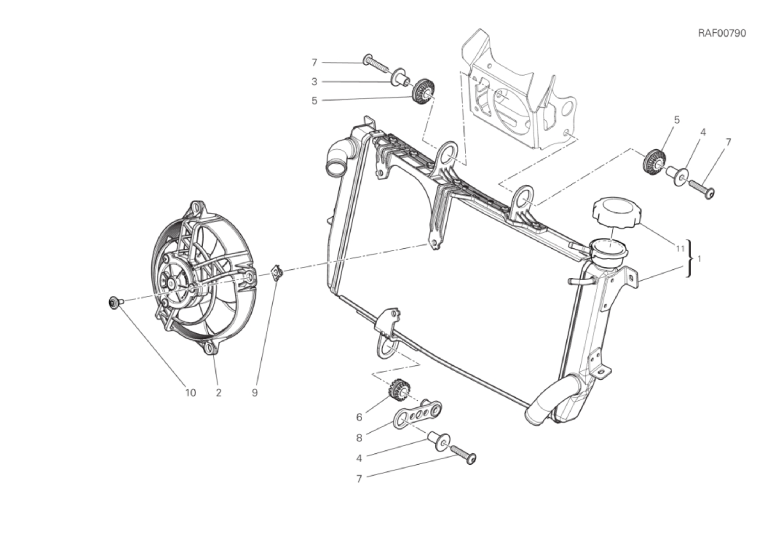 RAF00790

7
3
5

5
4
7

11
1

10
2
9

6
8
4
7