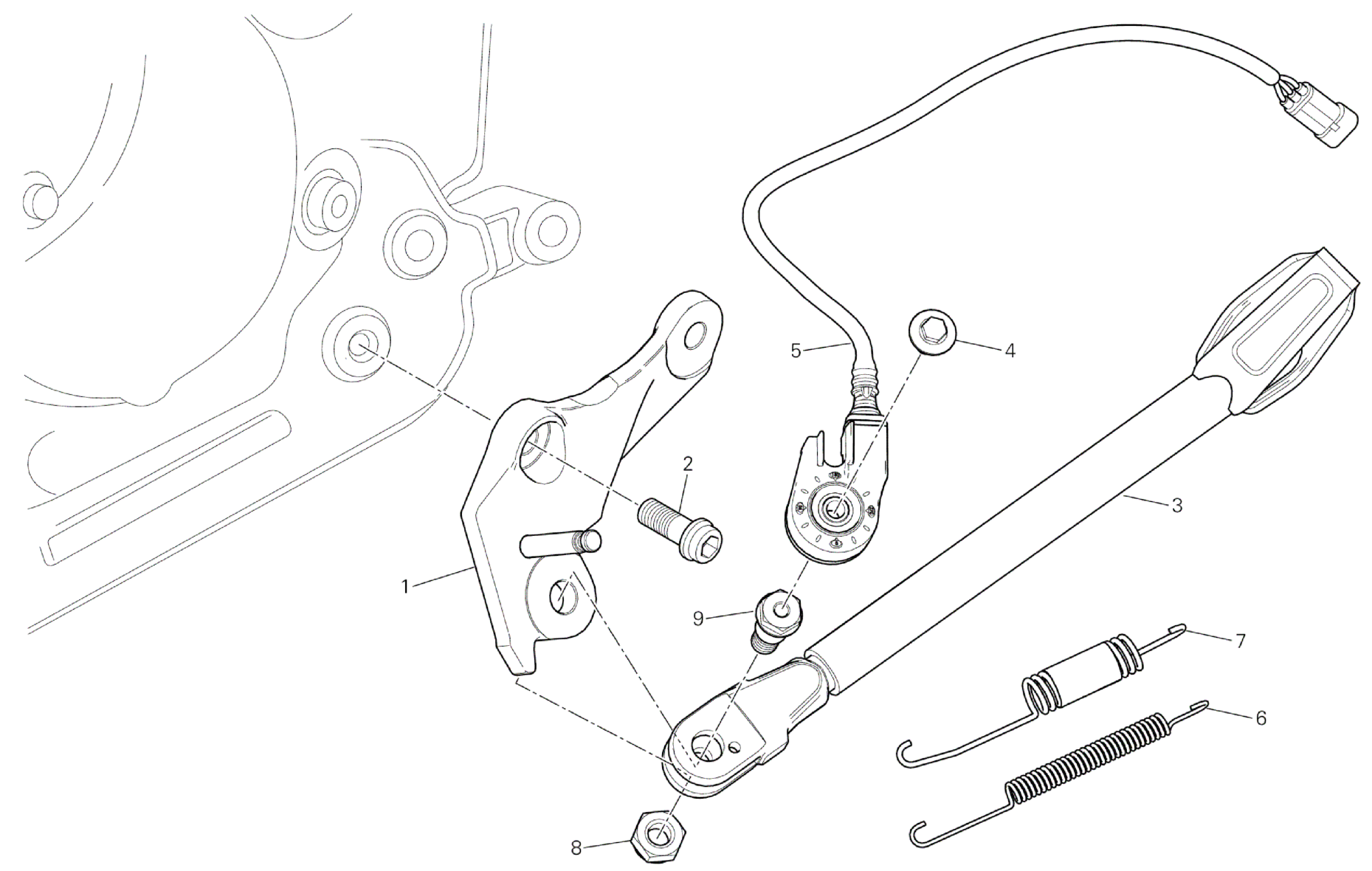 5
4
2
3
1
9
7
6
8