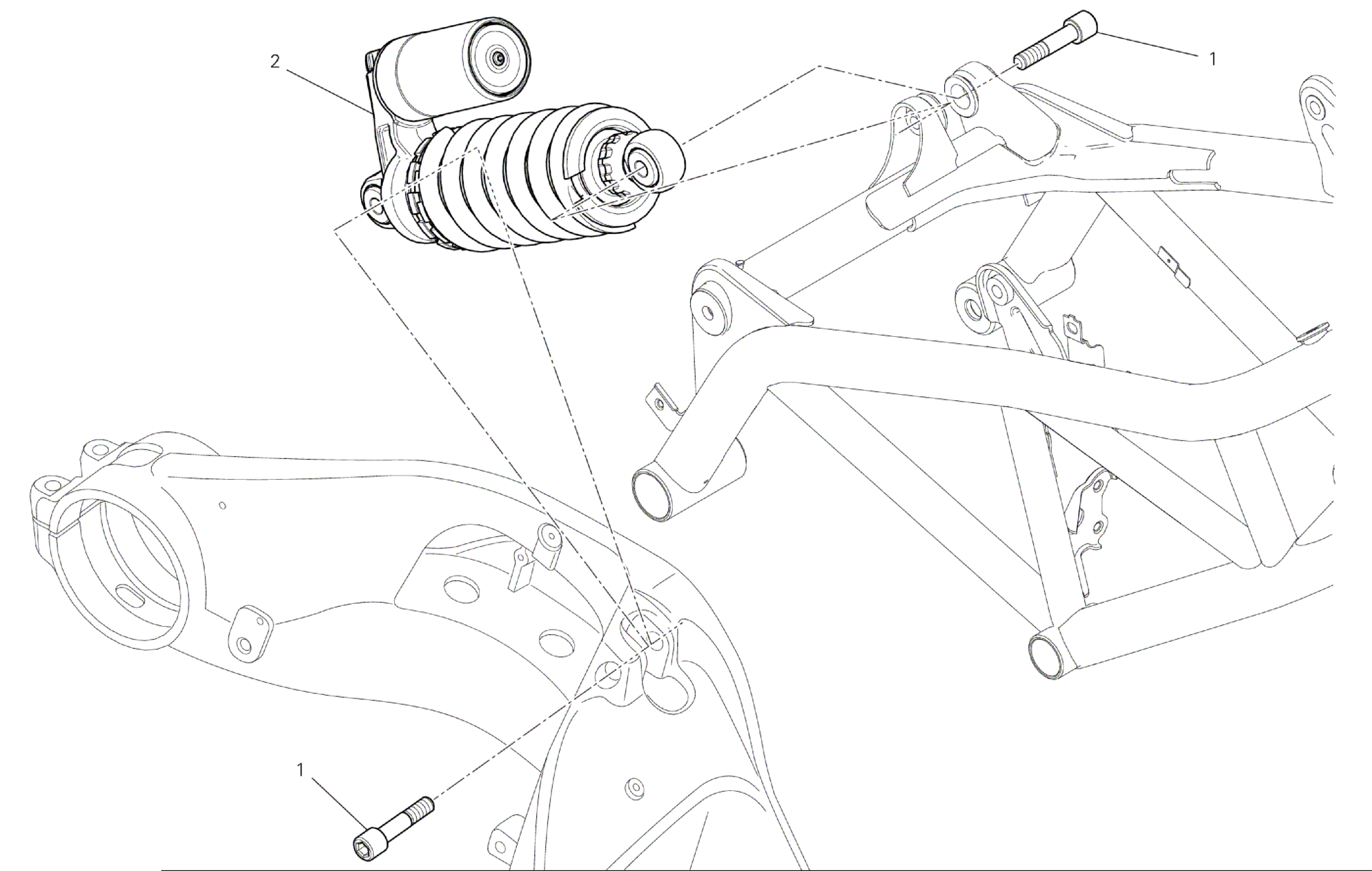 2

1

1