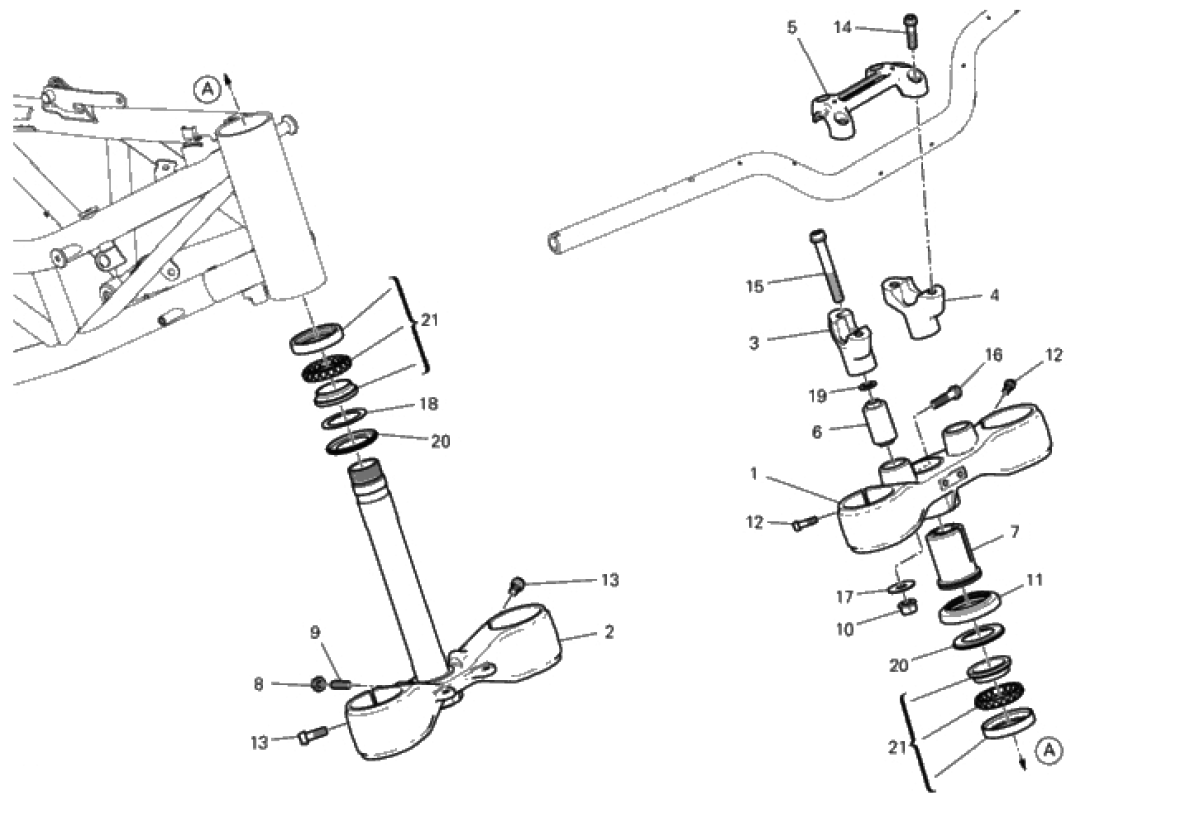 A
21
18
20
13
2
9
8
13
5
14
15
4
3
16
12
19
6
1
12
7
17
11
10
20
21
A