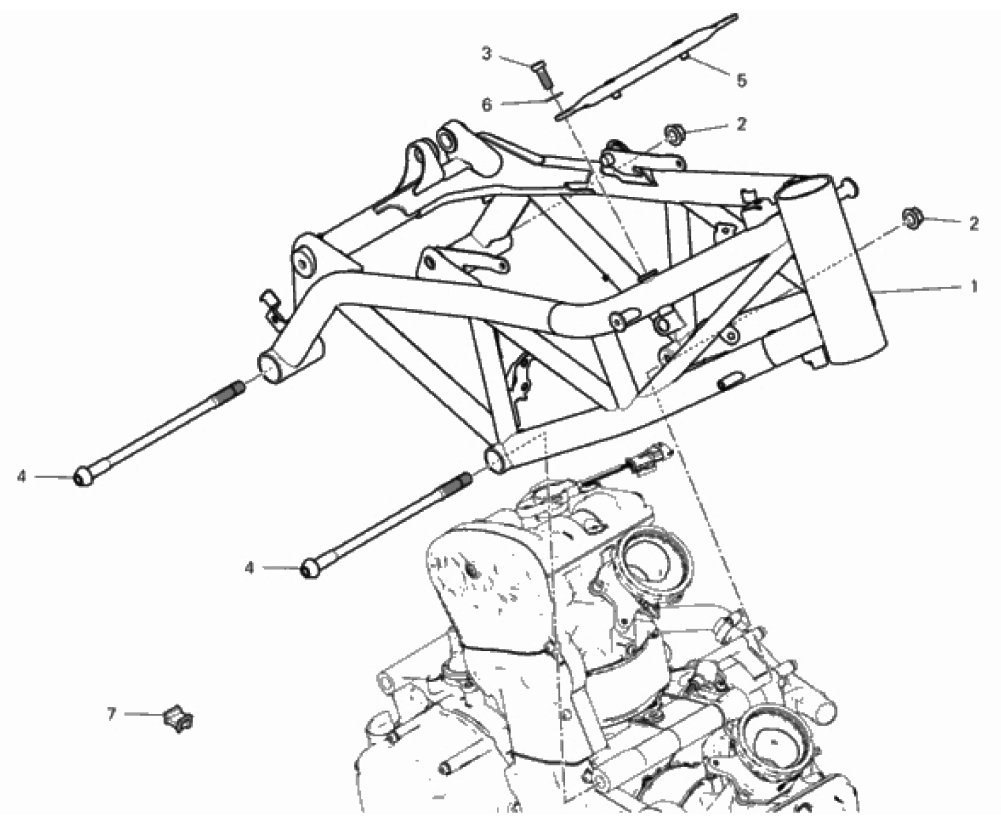 3
5
6
2
2
1
4
4
7