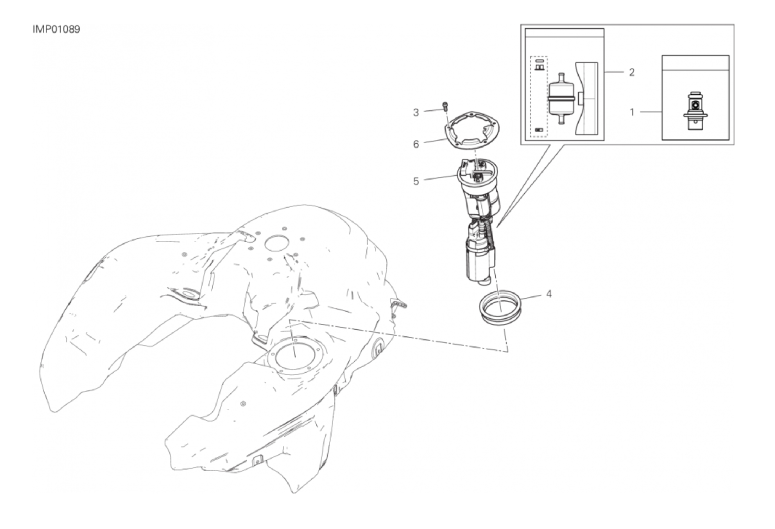 IMP01089

3

6

5

4

2

1