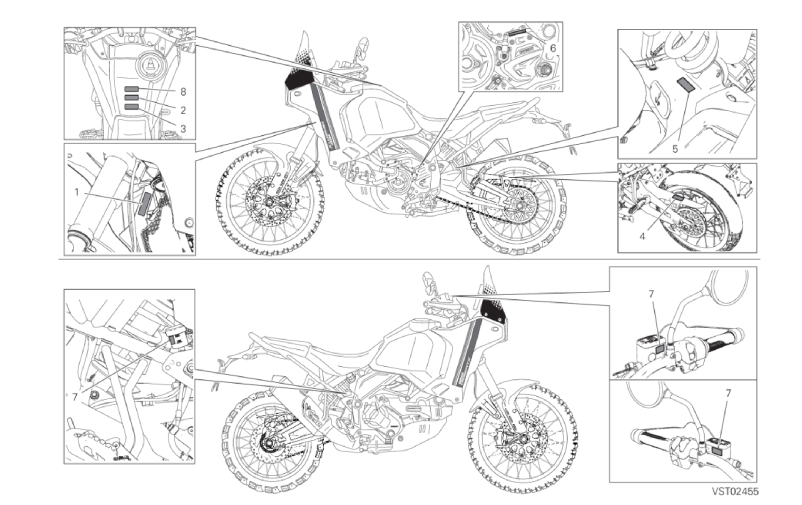 8
2
3
1
6
5
4
7
7
7
VST02455